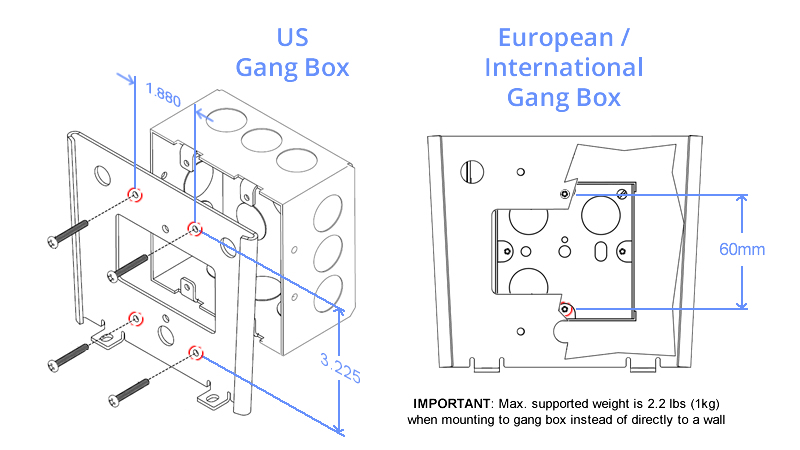 US
Gang Box

1.880

3.225

European /
International
Gang Box

60mm

IMPORTANT: Max. supported weight is 2.2 lbs (1kg) when mounting to gang box instead of directly to a wall