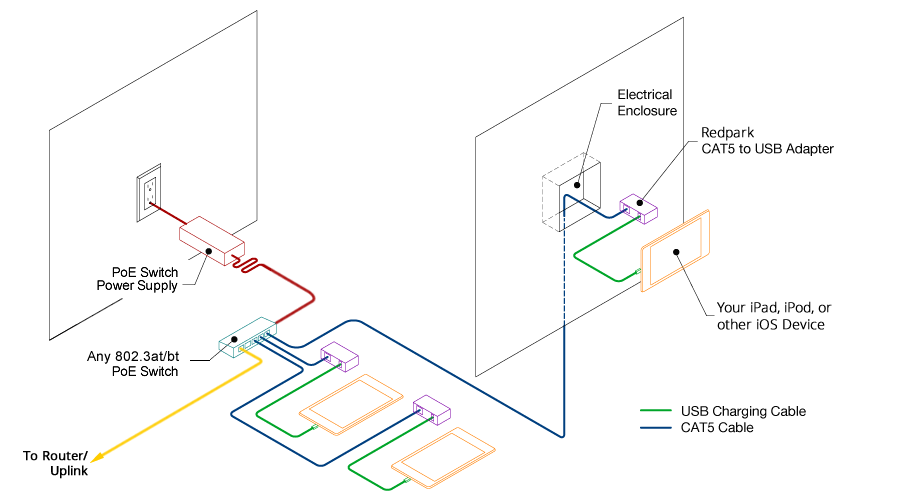 Electrical Enclosure

Redpark CAT5 to USB Adapter

PoE Switch Power Supply

Your iPad, iPod, or other iOS Device

Any 802.3at/bt PoE Switch

USB Charging Cable
CAT5 Cable

To Router/ Uplink