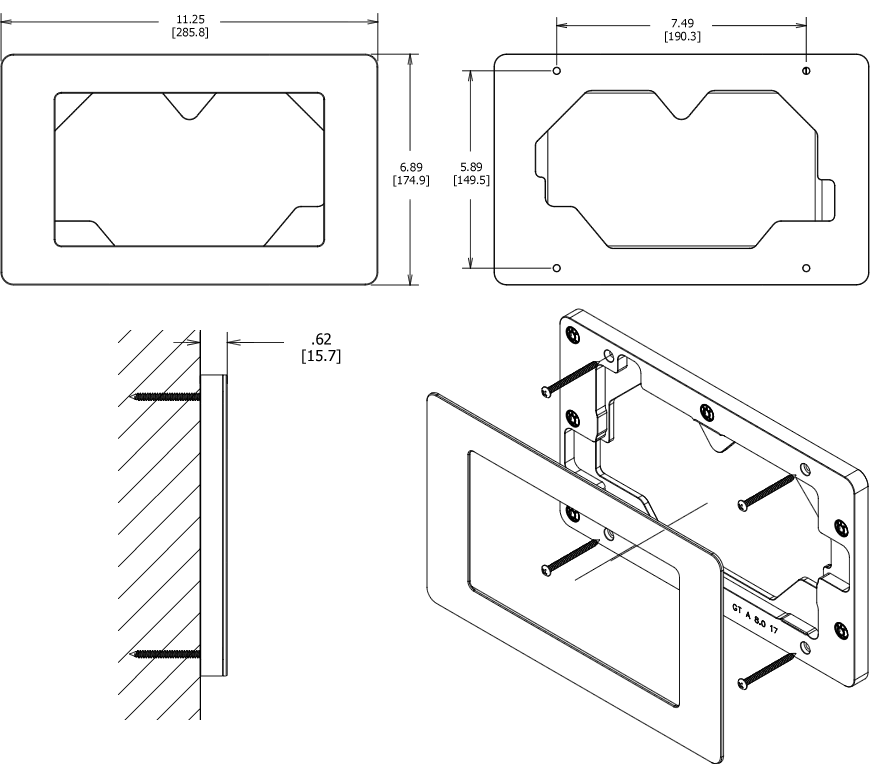 11.25
[285.8]

6.89
[174.9]

7.49
[190.3]

5.89
[149.5]

.62
[15.7]

GT A 8.0 17