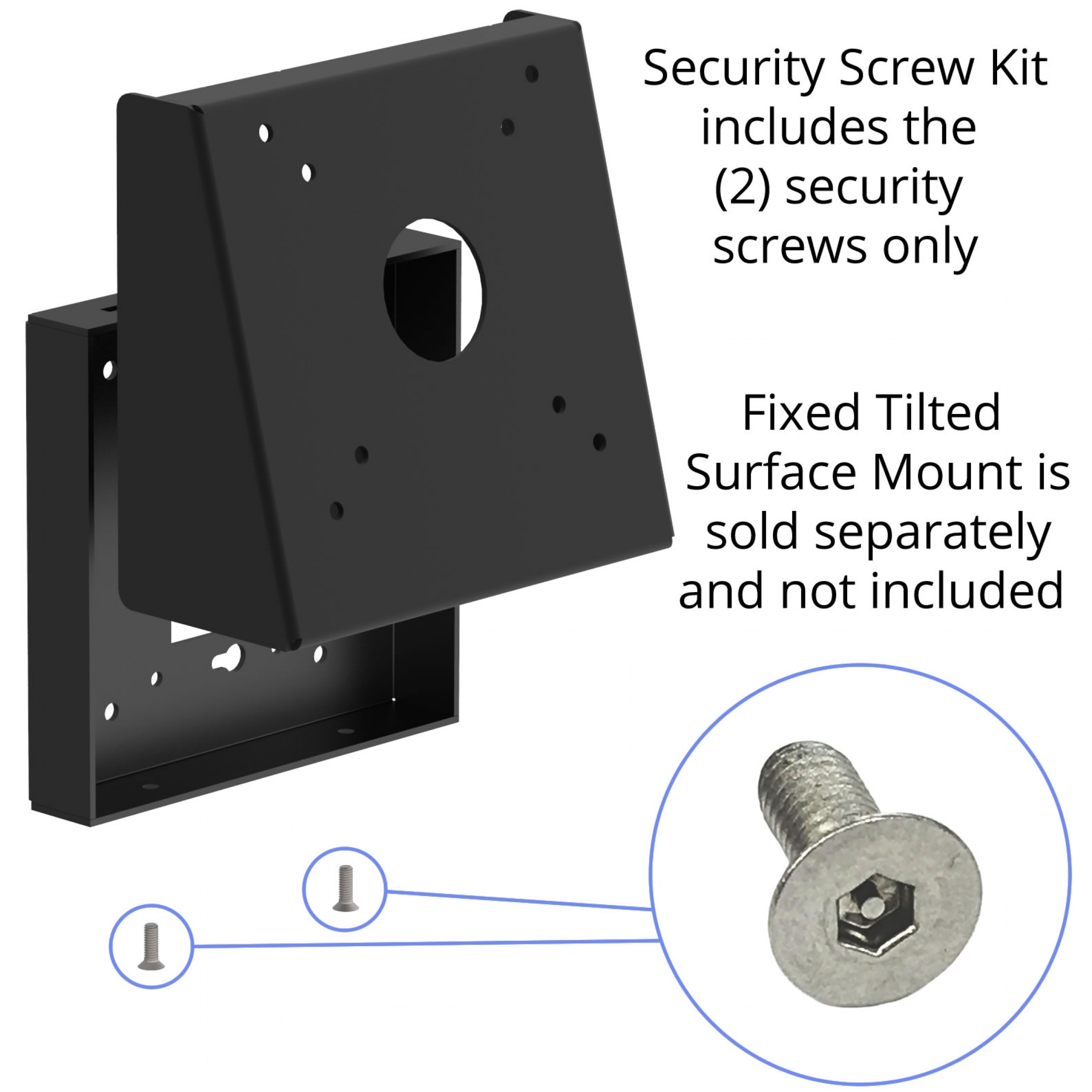 Security Screw Kit includes the (2) security screws only

Fixed Tilted Surface Mount is sold separately and not included