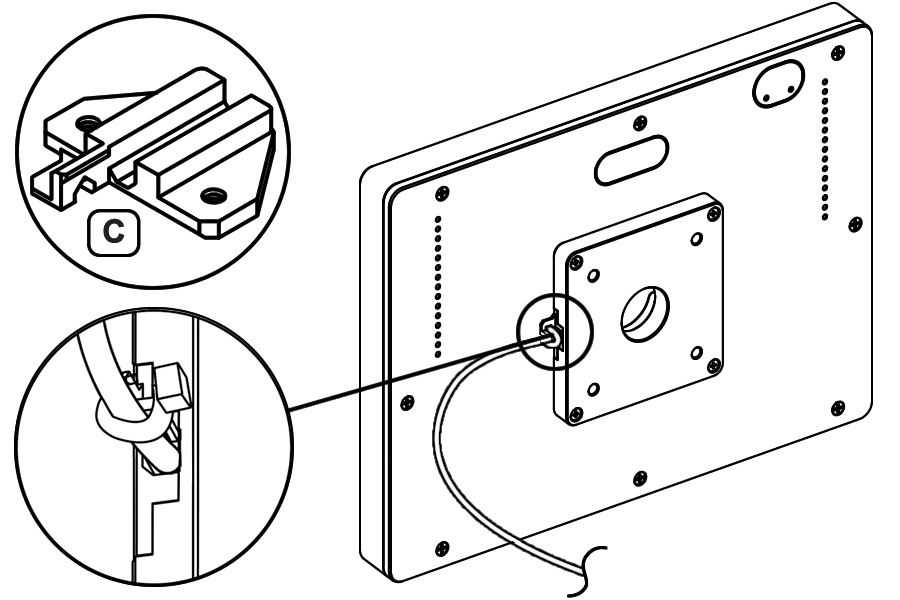 C