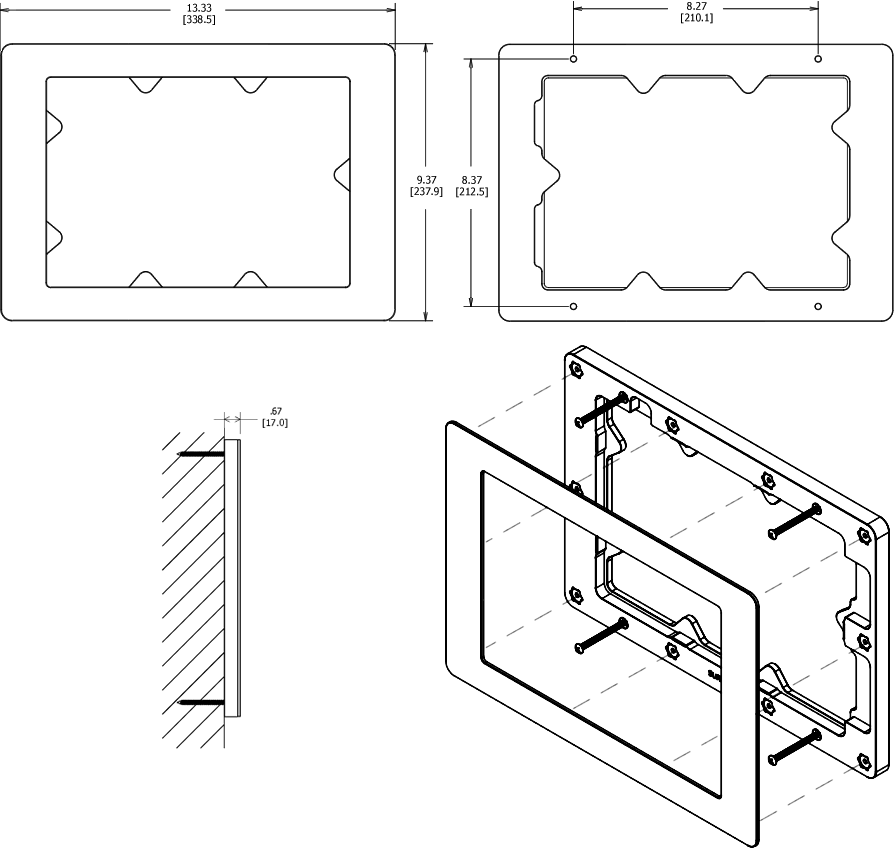 13.33
[338.5]

8.27
[210.1]

9.37
[237.9]

8.37
[212.5]

.67
[17.0]